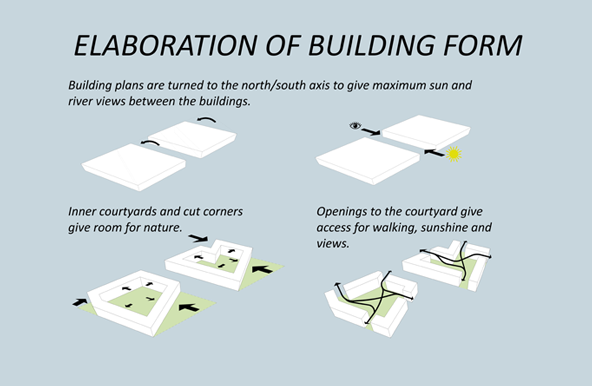 ELABORATION OF BUILDING FORM

Building plans are turned to the north/south axis to give maximum sun and river views between the buildings.

Inner courtyards and cut corners give room for nature.

Openings to the courtyard give access for walking, sunshine and views.